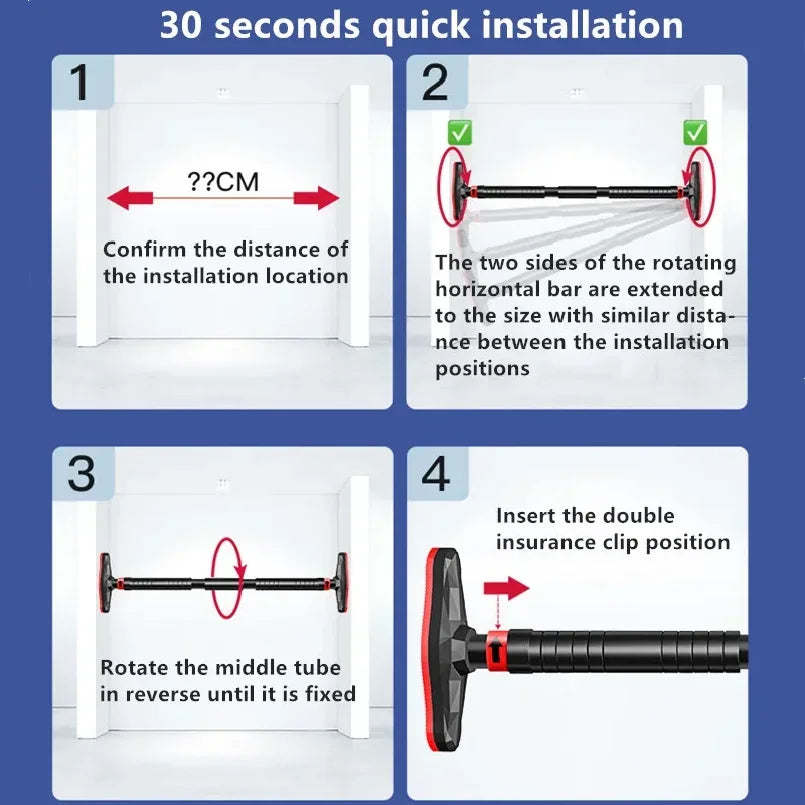 30 seconds quick installation

1

??CM

Confirm the distance of the installation location

2

The two sides of the rotating horizontal bar are extended to the size with similar distance between the installation positions

3

Rotate the middle tube in reverse until it is fixed

4

Insert the double insurance clip position